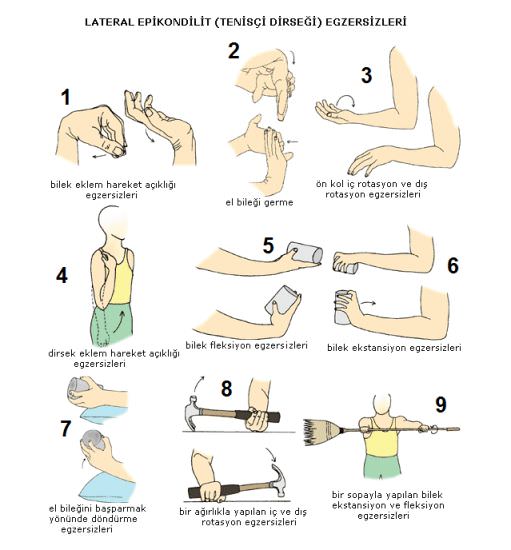 LATERAL EPİKONDİLİT (TENİSÇİ DİRSEĞİ) EGZERSİZLERİ

1

bilek eklem hareket açıklığı egzersizleri

2

el bileği germe

3

ön kol iç rotasyon ve dış rotasyon egzersizleri

4

dirsek eklem hareket açıklığı egzersizleri

5

bilek fleksiyon egzersizleri

6

bilek ekstansiyon egzersizleri

7

el bileğini başparmak yönünde döndürme egzersizleri

8

bir ağırlıkla yapılan iç ve dış rotasyon egzersizleri

9

bir sopayla yapılan bilek ekstansiyon ve fleksiyon egzersizleri