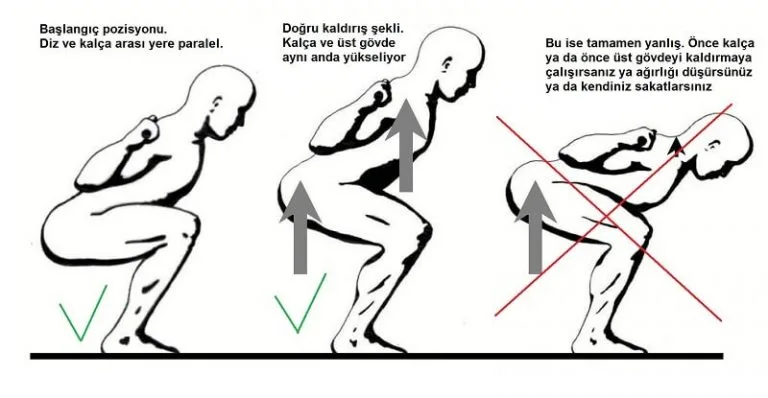 Başlangıç pozisyonu.
Diz ve kalça arası yere paralel.

Doğru kaldırış şekli.
Kalça ve üst gövde
aynı anda yükseliyor

Bu ise tamamen yanlış. Önce kalça ya da önce üst gövdeyi kaldırmaya çalışırsanız ya ağırlığı düşürsünüz ya da kendiniz sakatlarsınız